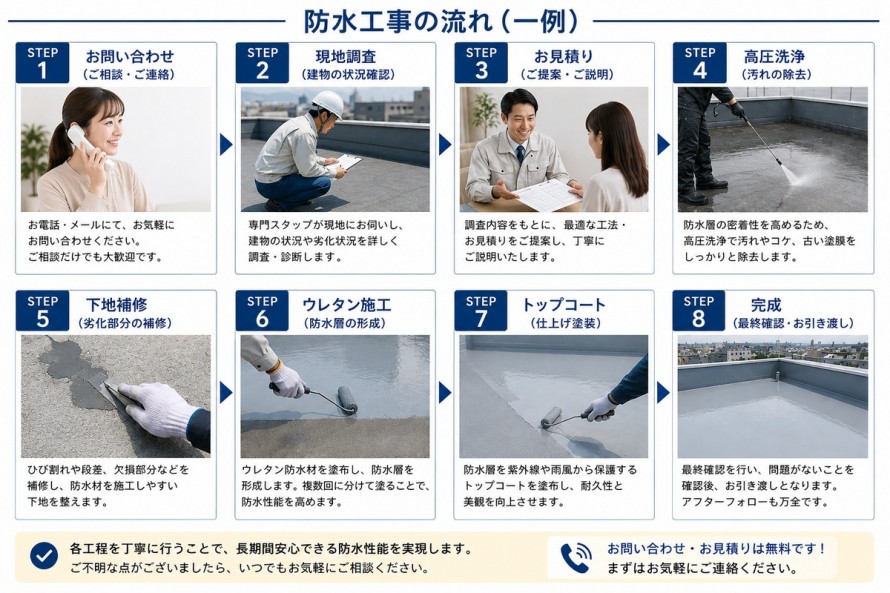 防水工事の流れ（一例）

STEP 1
お問い合わせ
（ご相談・ご連絡）
お電話・メールにて、お気軽にお問い合わせください。ご相談だけでも大歓迎です。

STEP 2
現地調査
（建物の状況確認）
専門スタッフが現地にお伺いし、建物の状況や劣化状況を詳しく調査・診断します。

STEP 3
お見積り
（ご提案・ご説明）
調査内容をもとに、最適な工法・お見積りをご提案し、丁寧にご説明いたします。

STEP 4
高圧洗浄
（汚れの除去）
防水層の密着性を高めるため、高圧洗浄で汚れやコケ、古い塗膜をしっかりと除去します。

STEP 5
下地補修
（劣化部分の補修）
ひび割れや段差、欠損部分などを補修し、防水材を施工しやすい下地を整えます。

STEP 6
ウレタン施工
（防水層の形成）
ウレタン防水材を塗布し、防水層を形成します。複数回に分けて塗ることで、防水性能を高めます。

STEP 7
トップコート
（仕上げ塗装）
防水層を紫外線や雨風から保護するトップコートを塗布し、耐久性と美観を向上させます。

STEP 8
完成
（最終確認・お引き渡し）
最終確認を行い、問題がないことを確認後、お引き渡しとなります。アフターフォローも万全です。

各工程を丁寧に行うことで、長期間安心できる防水性能を実現します。
ご不明な点がございましたら、いつでもお気軽にご相談ください。

お問い合わせ・お見積りは無料です！
まずはお気軽にご連絡ください。