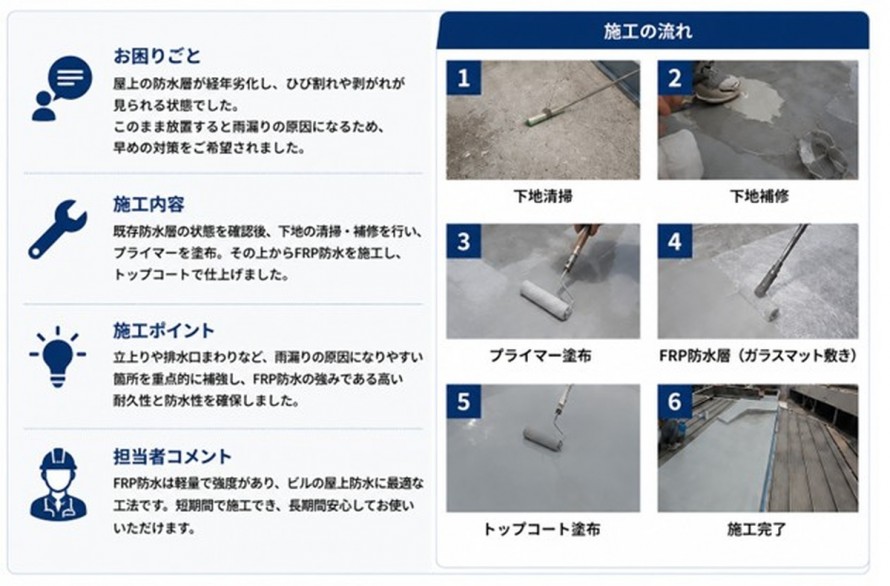 お困りごと

屋上の防水層が経年劣化し、ひび割れや剥がれが見られる状態でした。
このまま放置すると雨漏りの原因になるため、早めの対策をご希望されました。

施工内容

既存防水層の状態を確認後、下地の清掃・補修を行い、プライマーを塗布。その上からFRP防水を施工し、トップコートで仕上げました。

施工ポイント

立上りや排水口まわりなど、雨漏りの原因になりやすい箇所を重点的に補強し、FRP防水の強みである高い耐久性と防水性を確保しました。

担当者コメント

FRP防水は軽量で強度があり、ビルの屋上防水に最適な工法です。短期間で施工でき、長期間安心してお使いいただけます。

施工の流れ

1
下地清掃

2
下地補修

3
プライマー塗布

4
FRP防水層（ガラスマット敷き）

5
トップコート塗布

6
施工完了